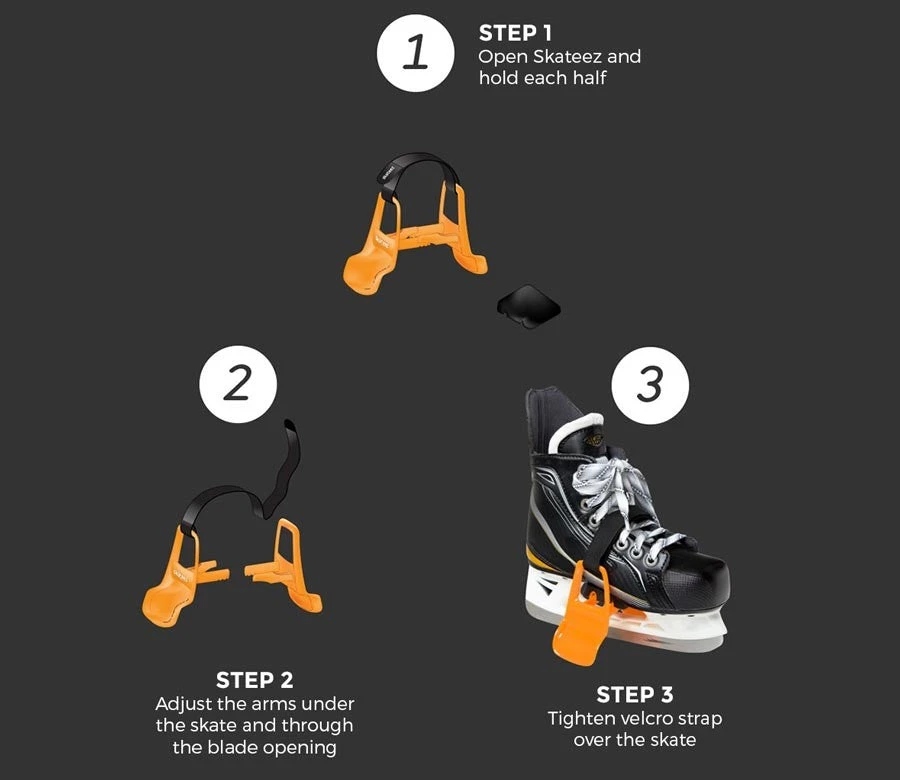 1

STEP 1
Open Skateez and hold each half

2

3

STEP 2
Adjust the arms under the skate and through the blade opening

STEP 3
Tighten velcro strap over the skate